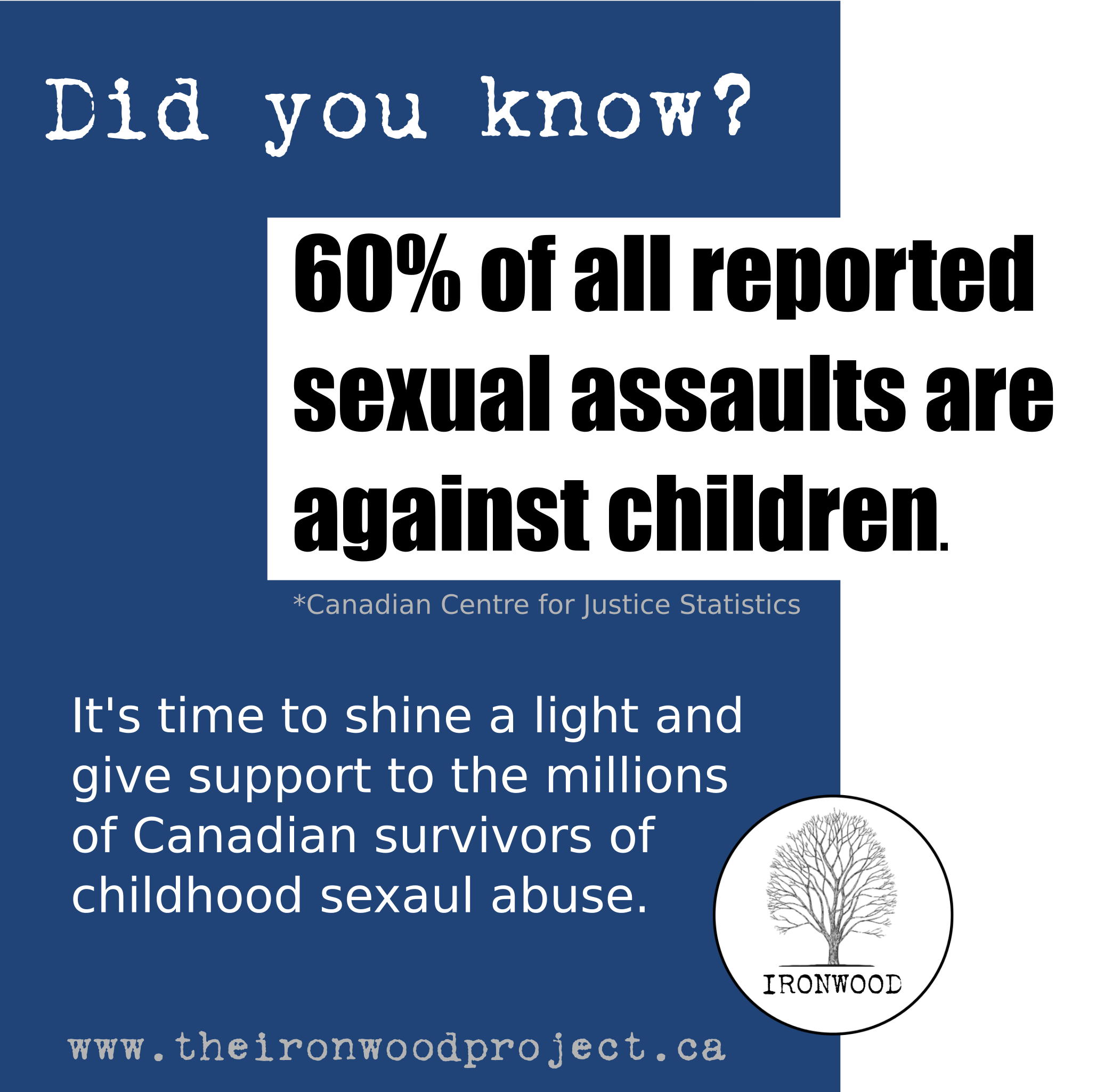 Did you know?

60% of all reported sexual assaults are against children.

*Canadian Centre for Justice Statistics

It's time to shine a light and give support to the millions of Canadian survivors of childhood sexaul abuse.

IRONWOOD

www.theironwoodproject.ca