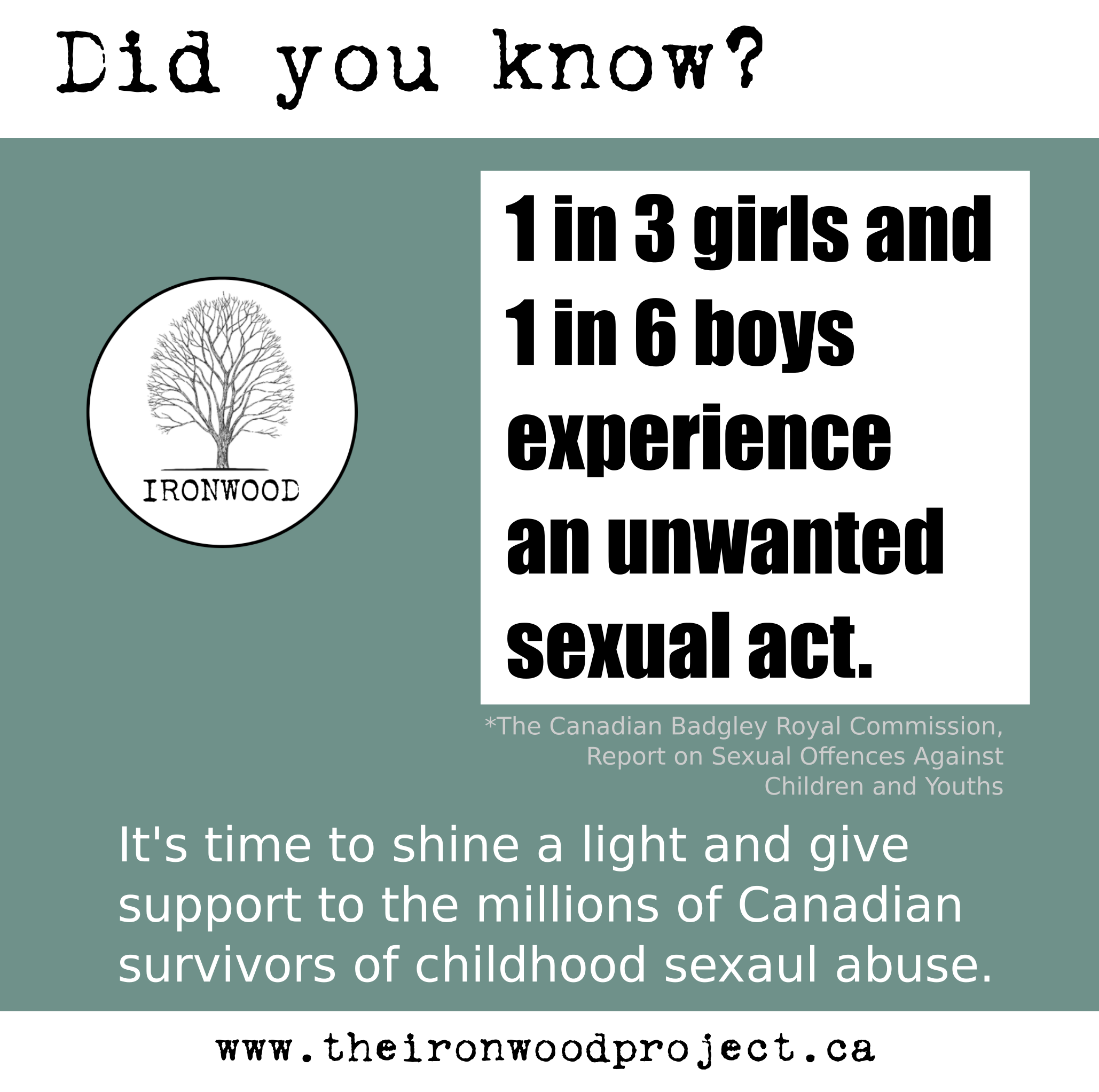 Did you know?

IRONWOOD

1 in 3 girls and 1 in 6 boys experience an unwanted sexual act.

*The Canadian Badgley Royal Commission, Report on Sexual Offences Against Children and Youths

It's time to shine a light and give support to the millions of Canadian survivors of childhood sexaul abuse.

www.theironwoodproject.ca